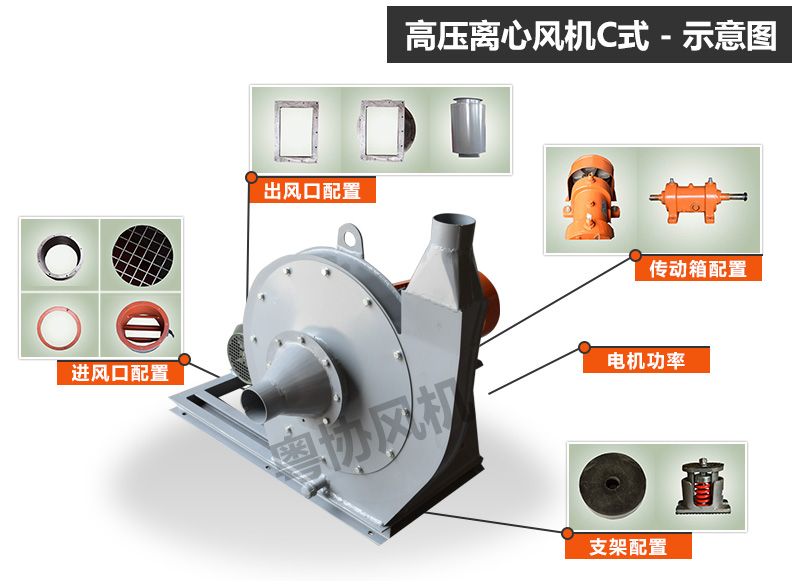 高压离心风机C式 - 示意图

出风口配置

传动箱配置

进风口配置

电机功率

粤协风机

支架配置