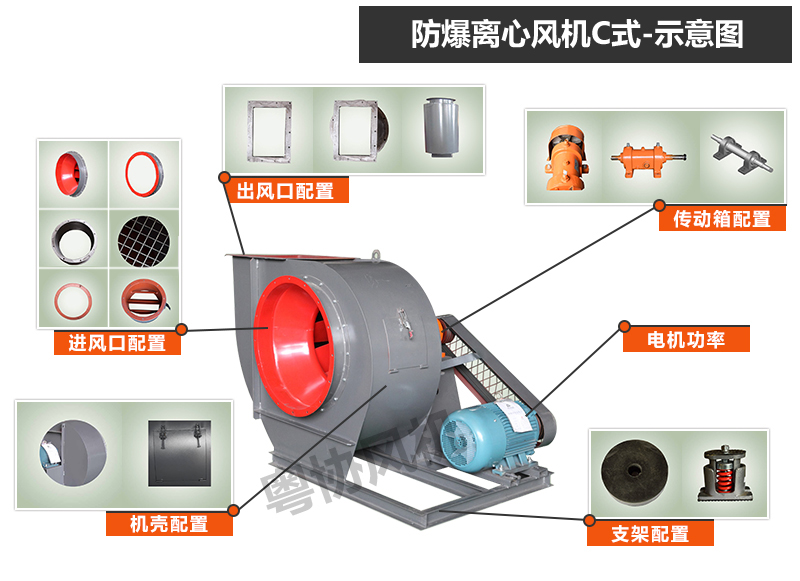 防爆离心风机C式-示意图

出风口配置

传动箱配置

进风口配置

电机功率

机壳配置

支架配置

粤协风机