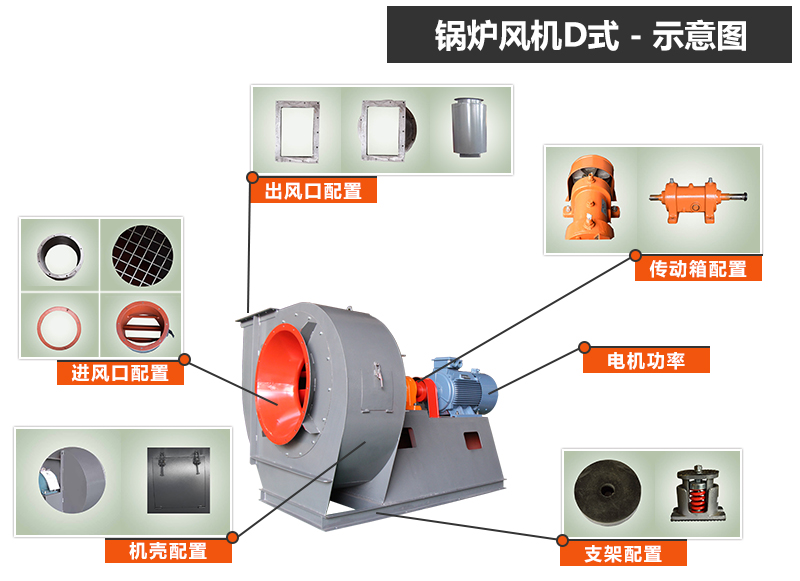 锅炉风机D式 - 示意图

出风口配置

传动箱配置

进风口配置

电机功率

机壳配置

支架配置