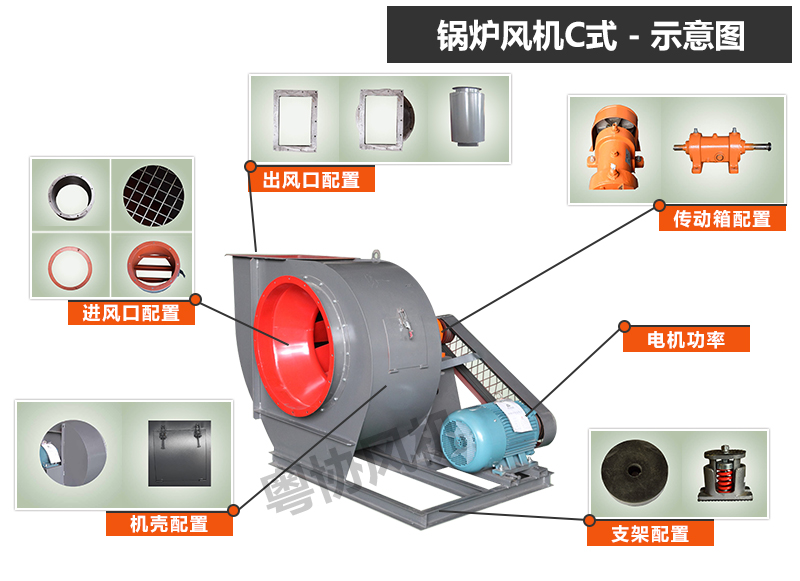 锅炉风机C式 - 示意图

出风口配置

传动箱配置

进风口配置

电机功率

机壳配置

支架配置

粤协风机